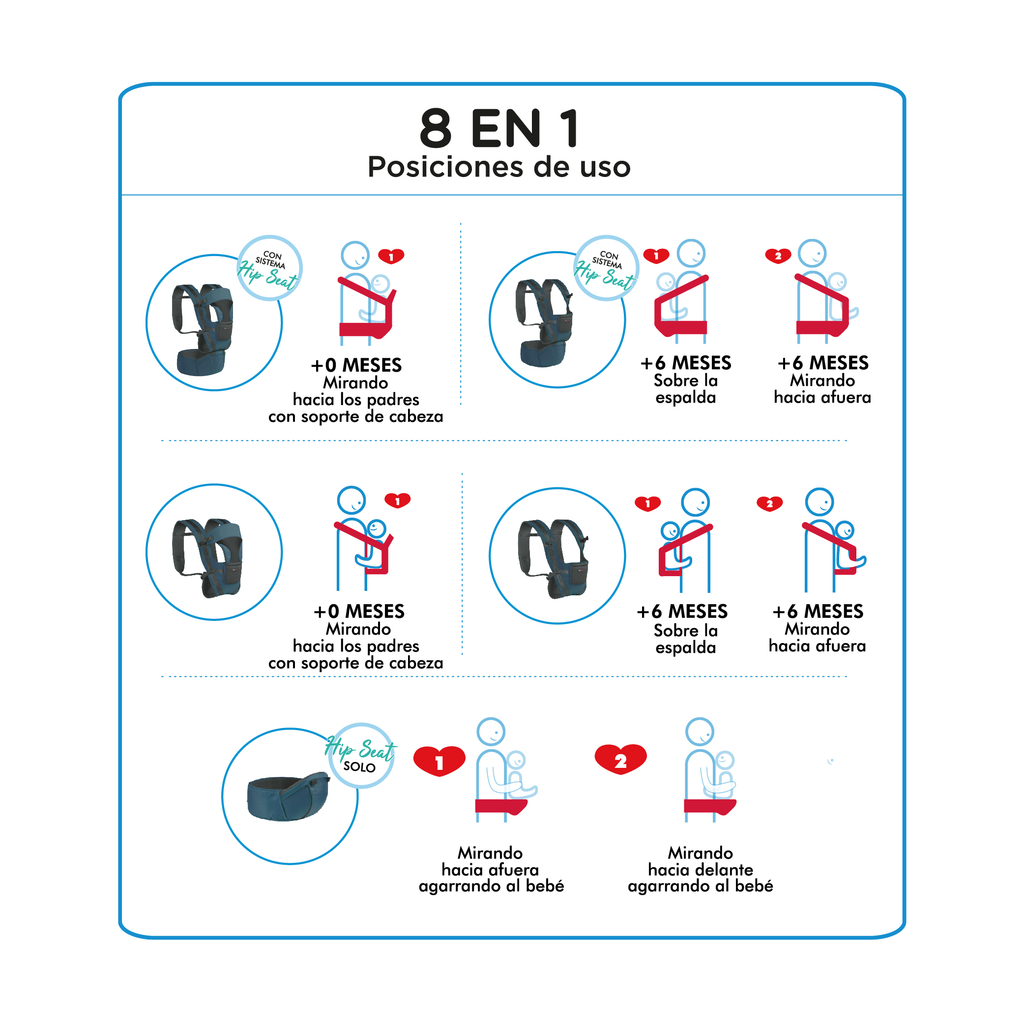 8 EN 1
Posiciones de uso

CON SISTEMA Hip Seat

1

+0 MESES
Mirando hacia los padres con soporte de cabeza

CON SISTEMA Hip Seat

1

+6 MESES
Sobre la espalda

2

+6 MESES
Mirando hacia afuera

1

+0 MESES
Mirando hacia los padres con soporte de cabeza

1

+6 MESES
Sobre la espalda

2

+6 MESES
Mirando hacia afuera

Hip Seat SOLO

1

Mirando hacia afuera agarrando al bebé

2

Mirando hacia delante agarrando al bebé